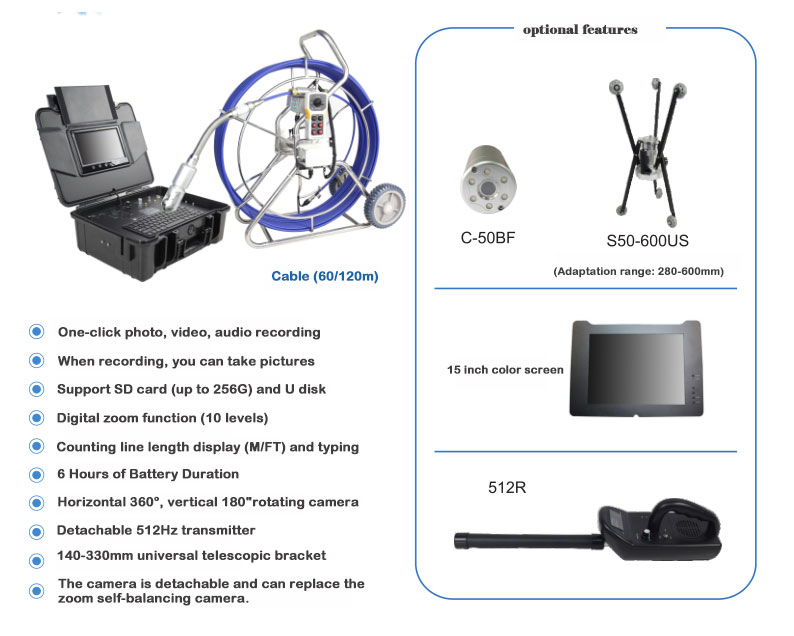 Cable (60/120m)

One-click photo, video, audio recording

When recording, you can take pictures

Support SD card (up to 256G) and U disk

Digital zoom function (10 levels)

Counting line length display (M/FT) and typing

6 Hours of Battery Duration

Horizontal 360°, vertical 180"rotating camera

Detachable 512Hz transmitter

140-330mm universal telescopic bracket

The camera is detachable and can replace the zoom self-balancing camera.

optional features

C-50BF

S50-600US

(Adaptation range: 280-600mm)

15 inch color screen

512R