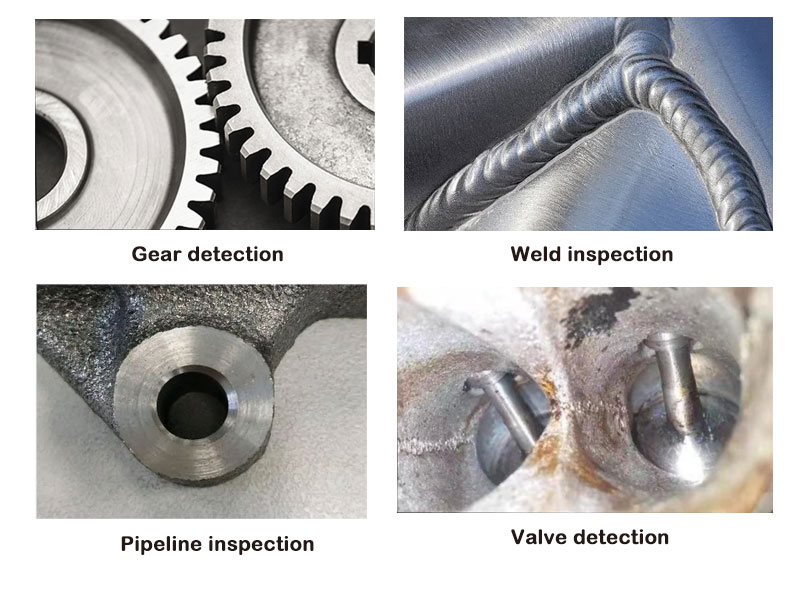 Gear detection

Weld inspection

Pipeline inspection

Valve detection